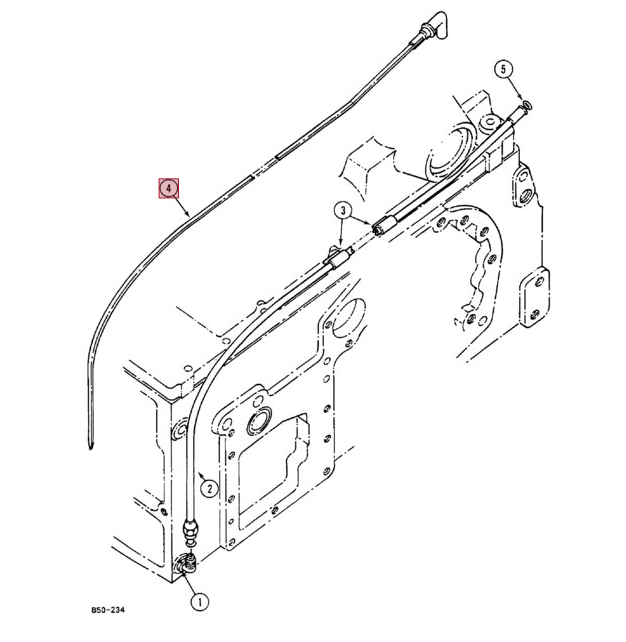 5
4
3
2
1
B50-234